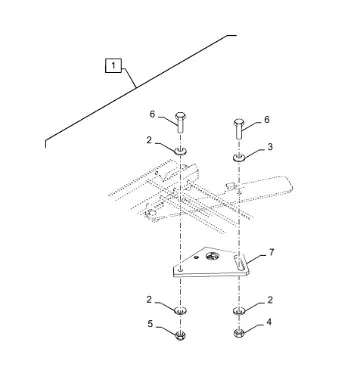 1
6
6
2
3
7
2
2
5
4